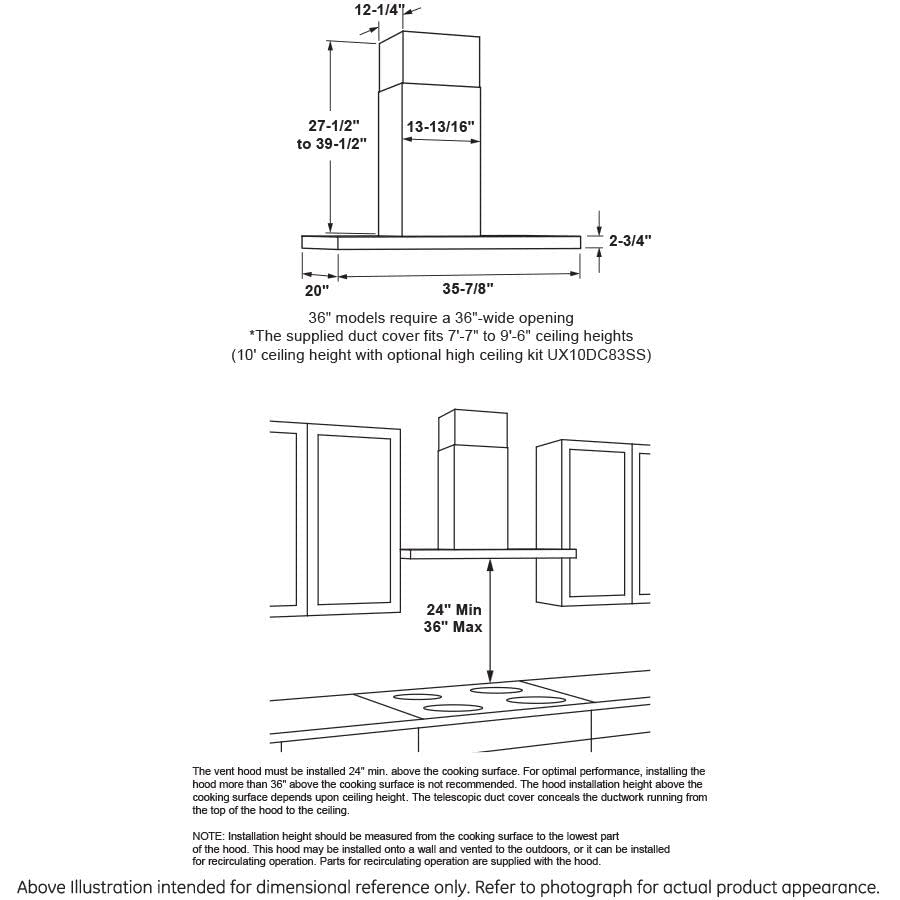 12-1/4"

27-1/2" to 39-1/2"

13-13/16"

2-3/4"

20"

35-7/8"

36" models require a 36"-wide opening
*The supplied duct cover fits 7'-7" to 9'-6" ceiling heights
(10' ceiling height with optional high ceiling kit UX10DC83SS)

24" Min
36" Max

The vent hood must be installed 24" min. above the cooking surface. For optimal performance, installing the hood more than 36" above the cooking surface is not recommended. The hood installation height above the cooking surface depends upon ceiling height. The telescopic duct cover conceals the ductwork running from the top of the hood to the ceiling.

NOTE: Installation height should be measured from the cooking surface to the lowest part of the hood. This hood may be installed onto a wall and vented to the outdoors, or it can be installed for recirculating operation. Parts for recirculating operation are supplied with the hood.

Above Illustration intended for dimensional reference only. Refer to photograph for actual product appearance.